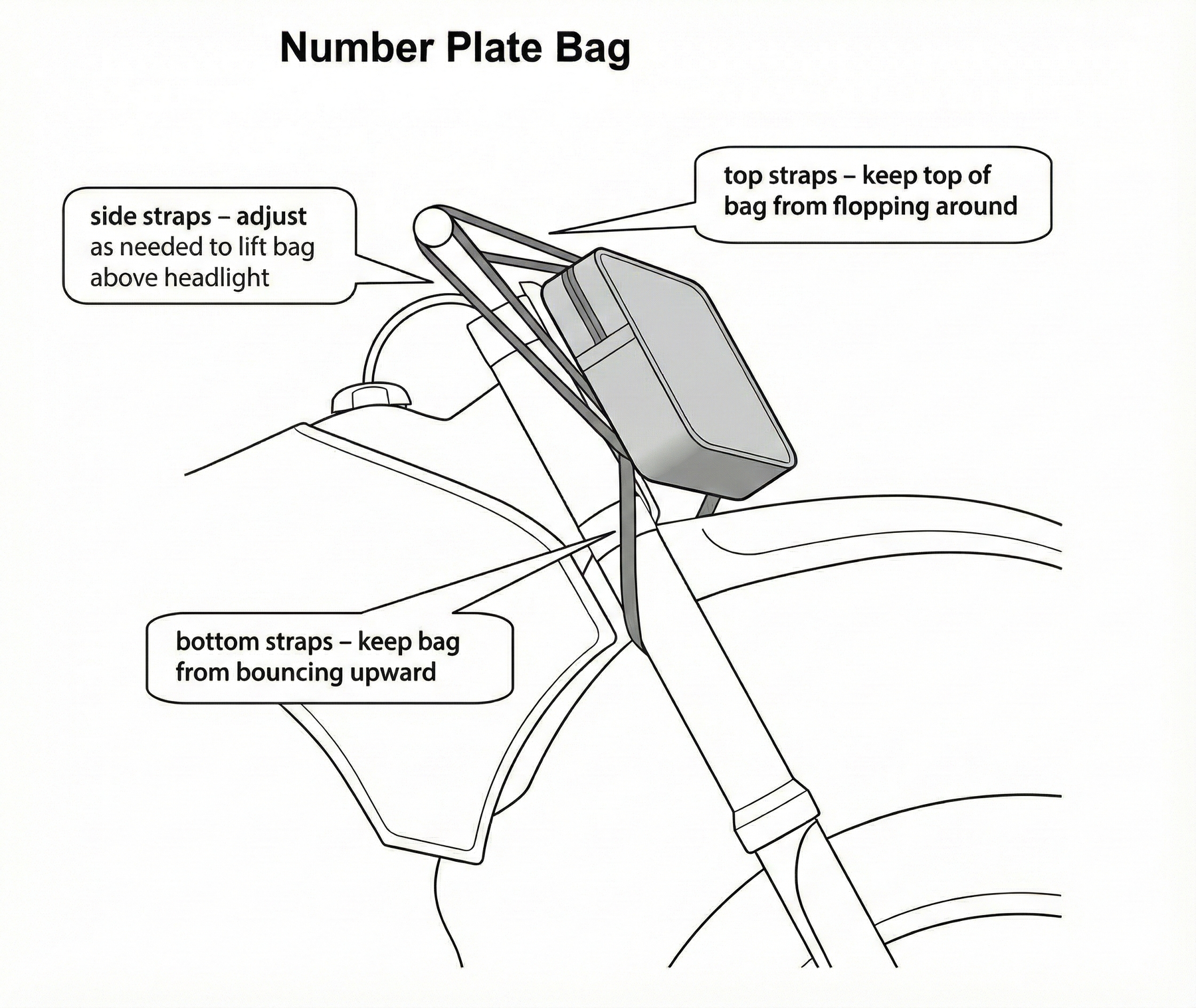 Number Plate Bag

side straps – adjust as needed to lift bag above headlight

top straps – keep top of bag from flopping around

bottom straps – keep bag from bouncing upward